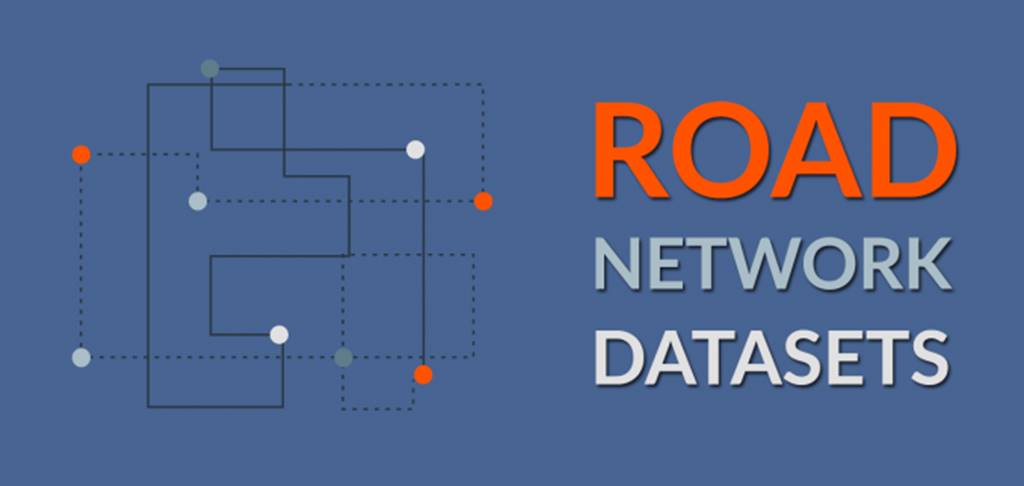 ROAD
NETWORK
DATASETS